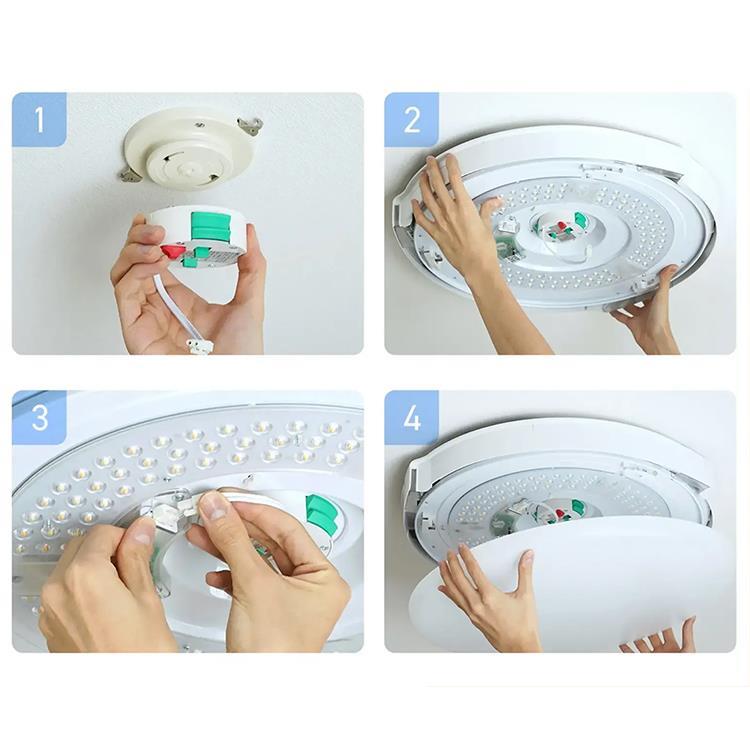 1

2

3

4