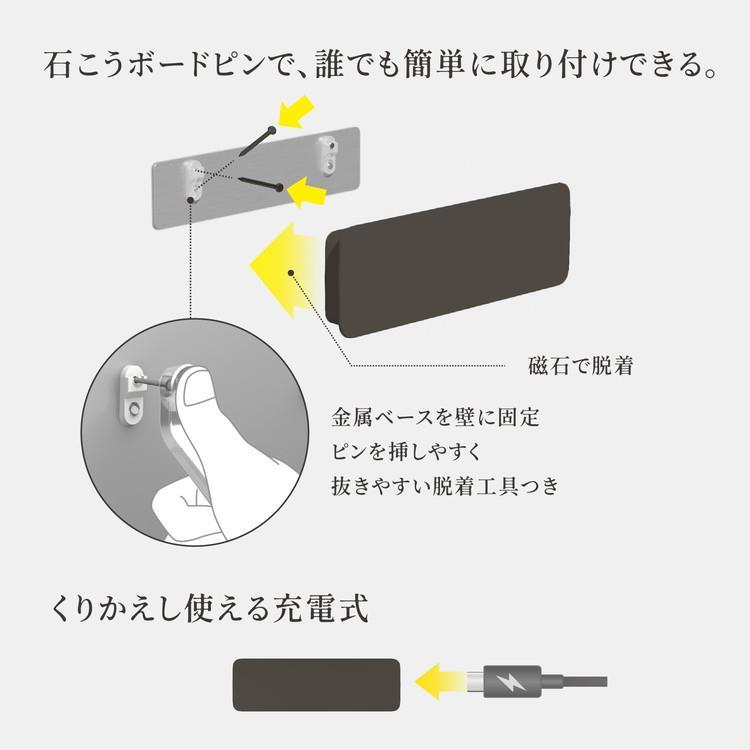 石こうボードピンで、誰でも簡単に取り付けできる。

磁石で脱着

金属ベースを壁に固定
ピンを挿しやすく
抜きやすい脱着工具つき

くりかえし使える充電式