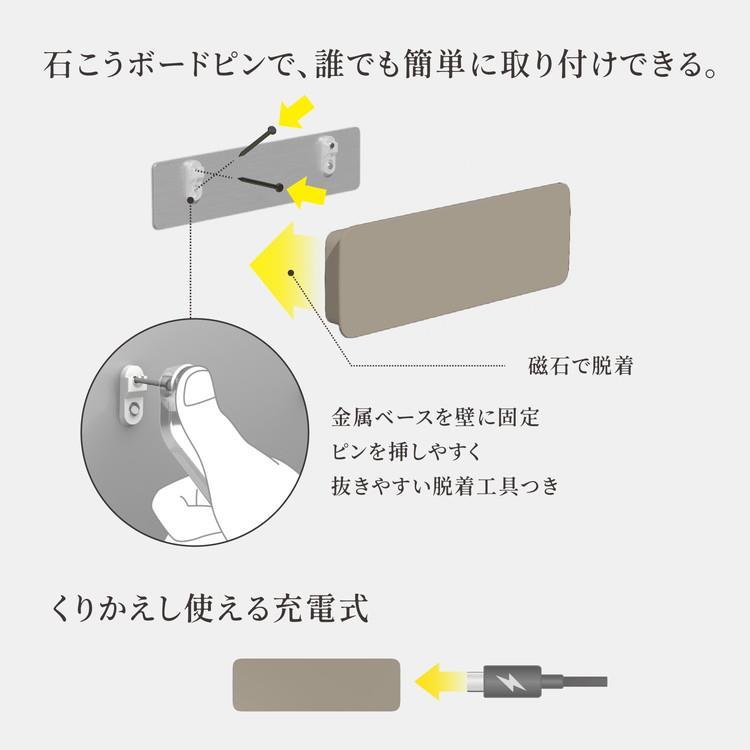 石こうボードピンで、誰でも簡単に取り付けできる。

磁石で脱着

金属ベースを壁に固定
ピンを挿しやすく
抜きやすい脱着工具つき

くりかえし使える充電式