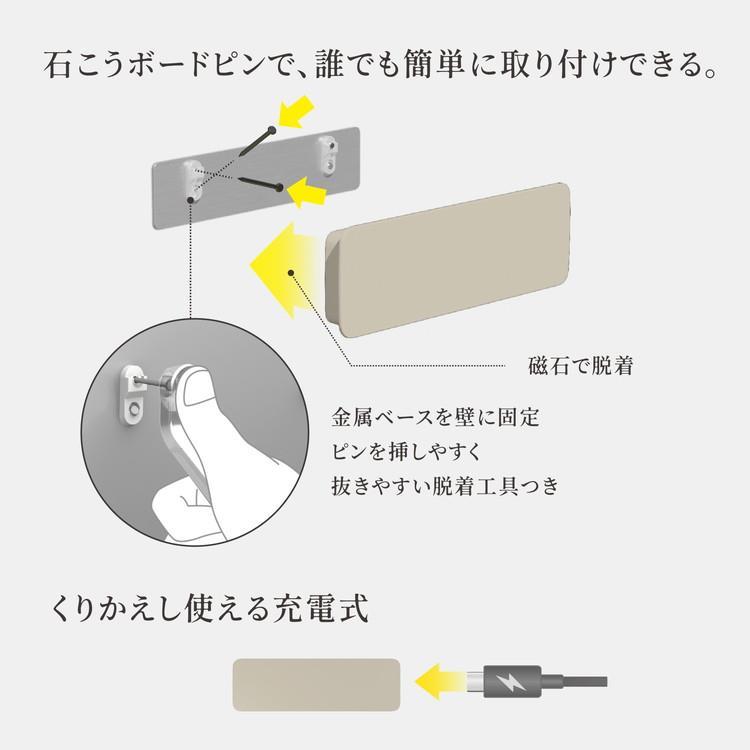 石こうボードピンで、誰でも簡単に取り付けできる。

磁石で脱着

金属ベースを壁に固定
ピンを挿しやすく
抜きやすい脱着工具つき

くりかえし使える充電式