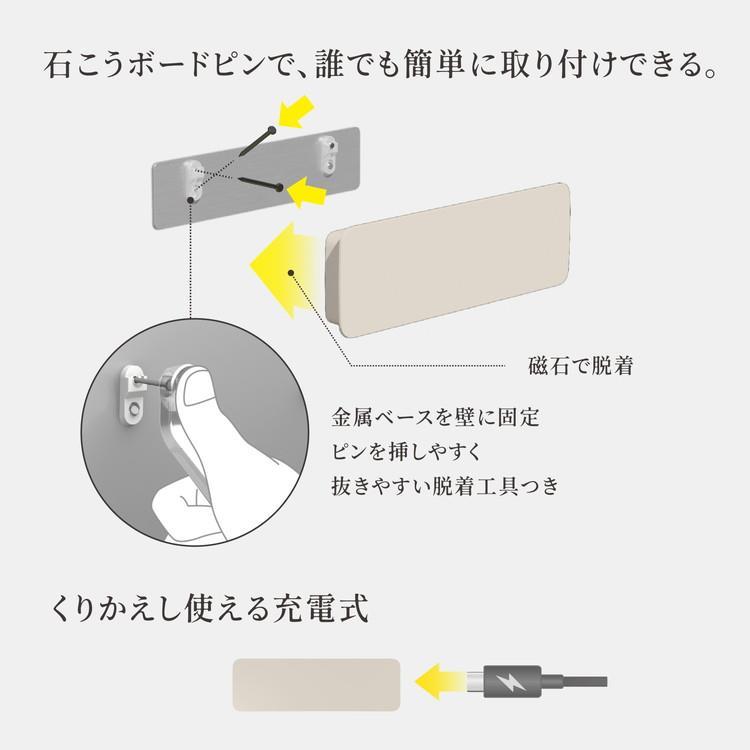 石こうボードピンで、誰でも簡単に取り付けできる。

磁石で脱着

金属ベースを壁に固定
ピンを挿しやすく
抜きやすい脱着工具つき

くりかえし使える充電式