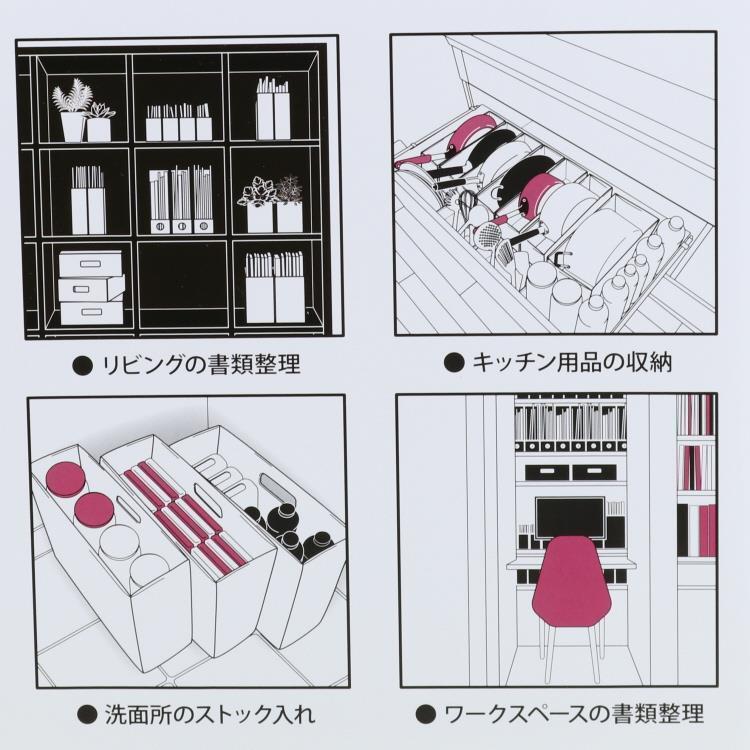 ● リビングの書類整理

● キッチン用品の収納

● 洗面所のストック入れ

● ワークスペースの書類整理